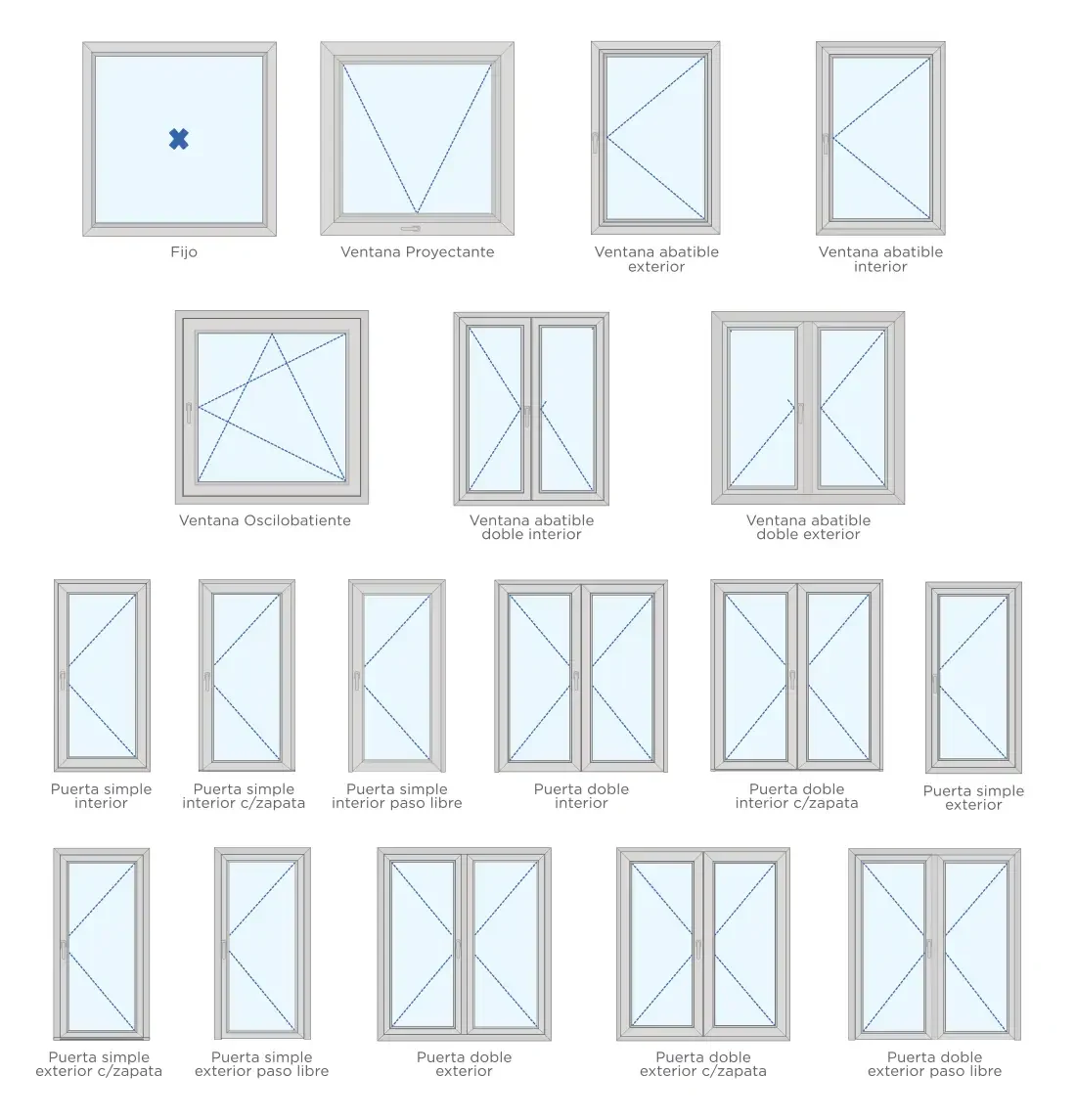 Fijo

Ventana Proyectante

Ventana abatible exterior

Ventana abatible interior

Ventana Oscilobatiente

Ventana abatible doble interior

Ventana abatible doble exterior

Puerta simple interior

Puerta simple interior c/zapata

Puerta simple interior paso libre

Puerta doble interior

Puerta doble interior c/zapata

Puerta simple exterior

Puerta simple exterior c/zapata

Puerta simple exterior paso libre

Puerta doble exterior

Puerta doble exterior c/zapata

Puerta doble exterior paso libre